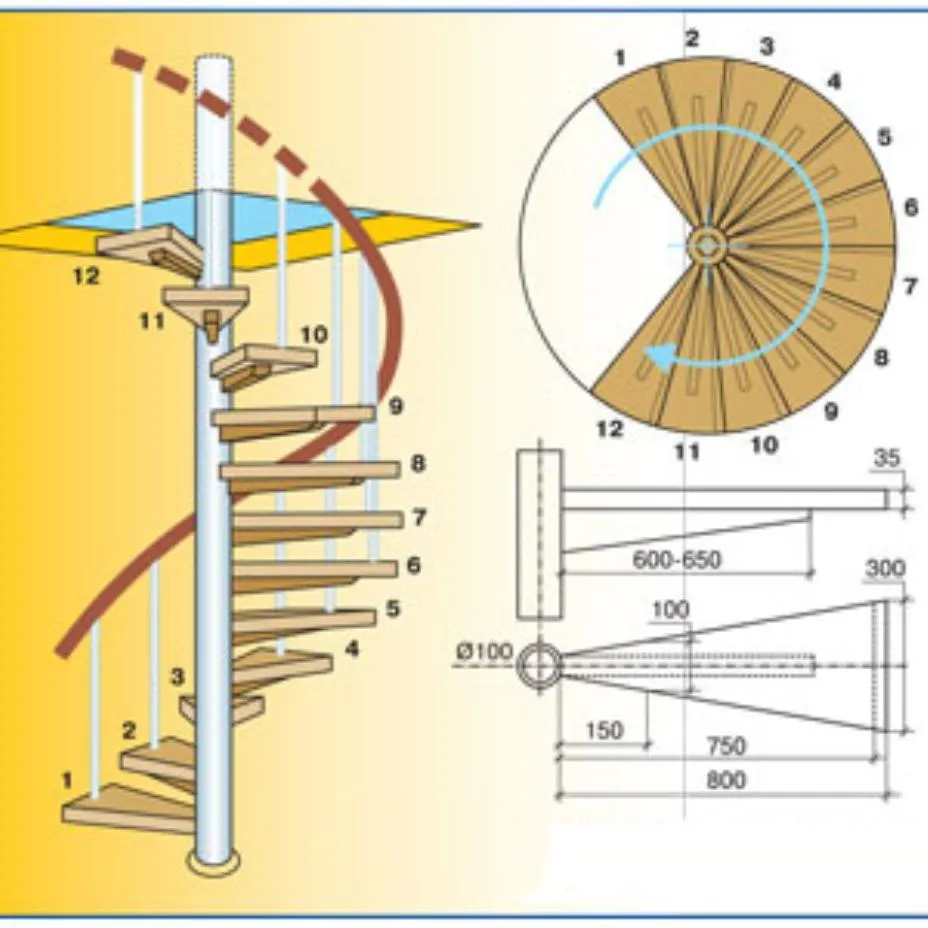 12
11
10
9
8
7
6
5
4
3
2
1

1
2
3
4
5
6
7
8
9
10
11
12

35
600-650
300
100
Ø100
150
750
800